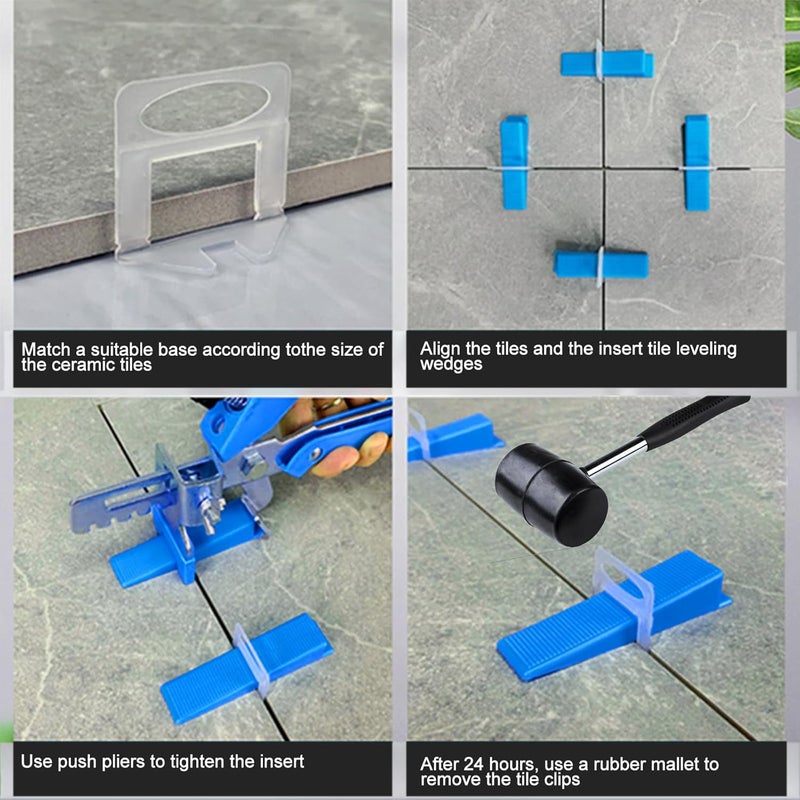 Match a suitable base according tothe size of the ceramic tiles

Align the tiles and the insert tile leveling wedges

Use push pliers to tighten the insert

After 24 hours, use a rubber mallet to remove the tile clips